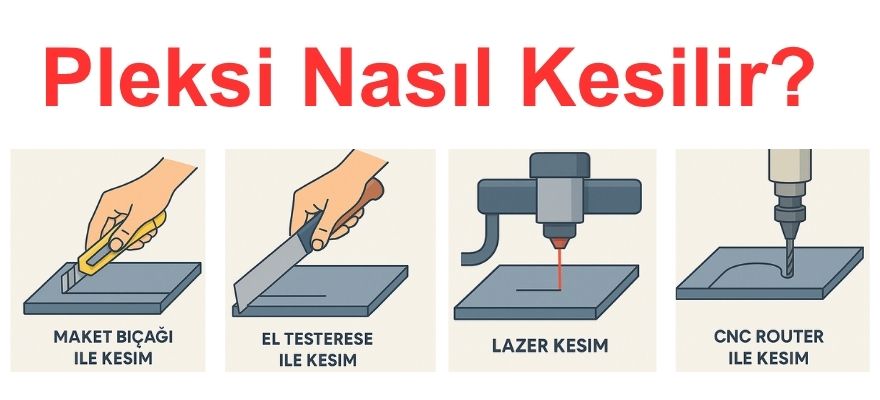 Pleksi Nasıl Kesilir?

MAKET BIÇAĞI
ILE KESIM

EL TESTERESE
ILE KESIM

LAZER KESIM

CNC ROUTER
ILE KESIM